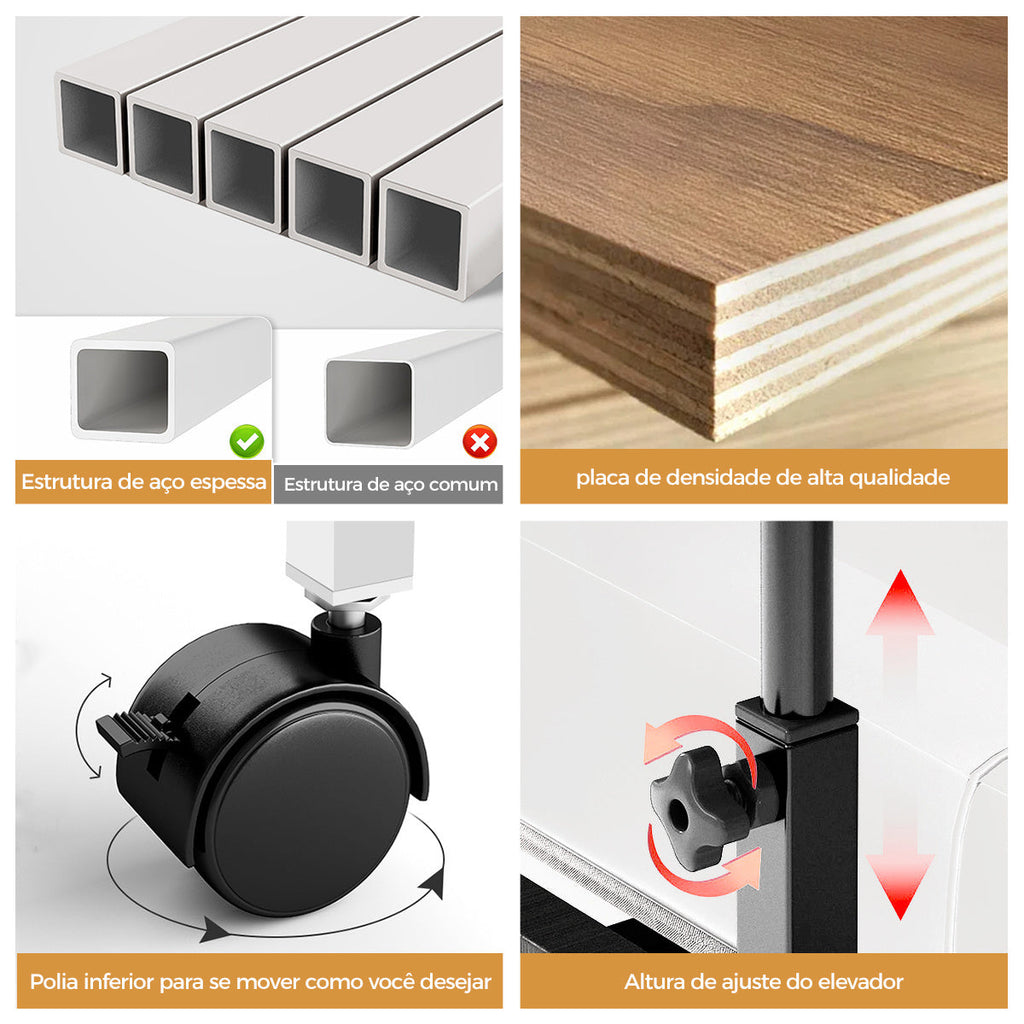 Estrutura de aço espessa

Estrutura de aço comum

placa de densidade de alta qualidade

Polia inferior para se mover como você desejar

Altura de ajuste do elevador